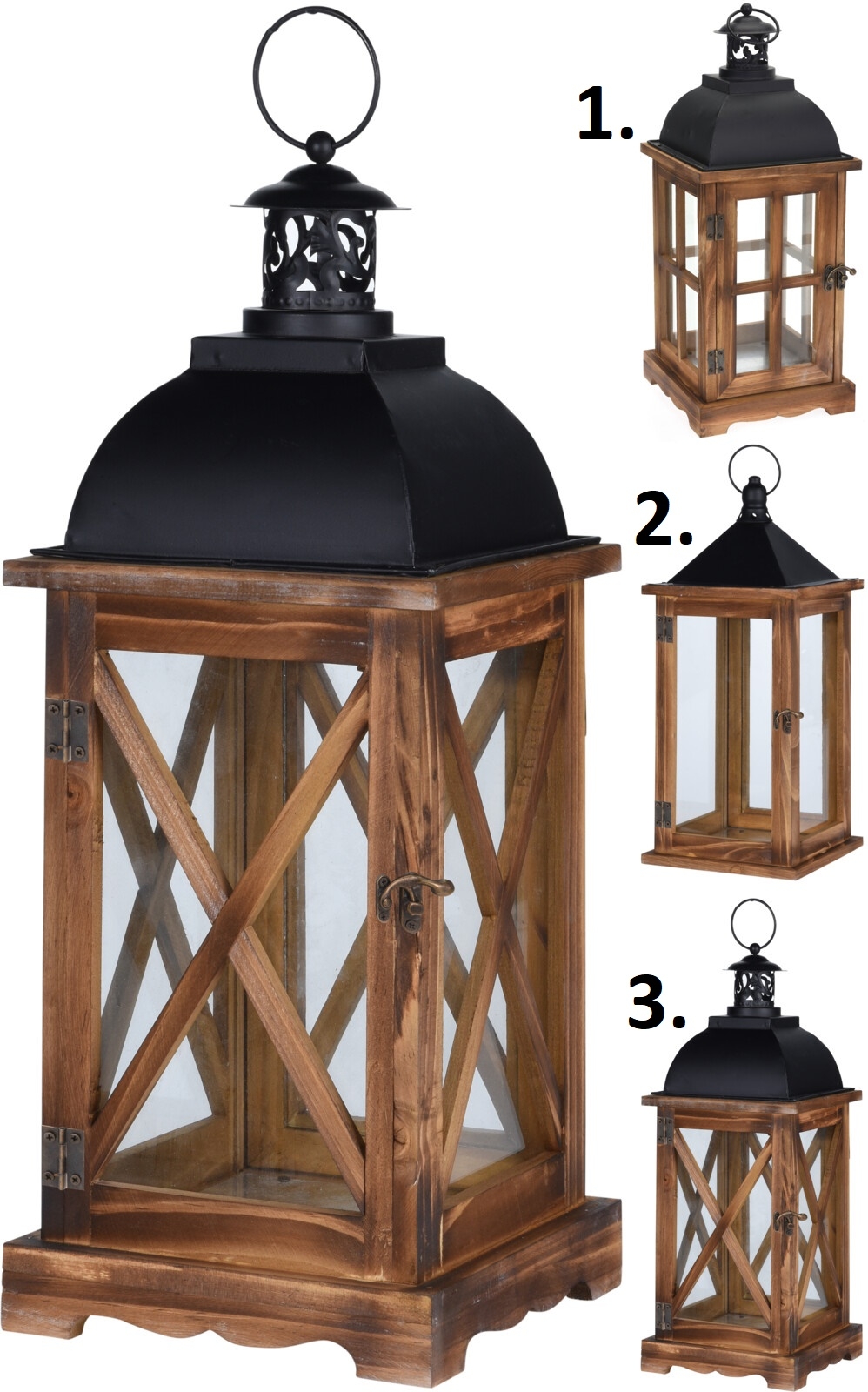 1.

2.

3.